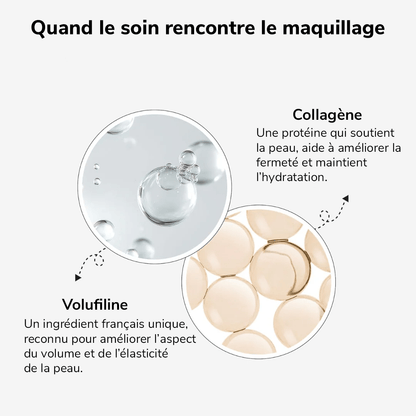 Quand le soin rencontre le maquillage

Collagène
Une protéine qui soutient la peau, aide à améliorer la fermeté et maintient l'hydratation.

Volufiline
Un ingrédient français unique, reconnu pour améliorer l'aspect du volume et de l'élasticité de la peau.