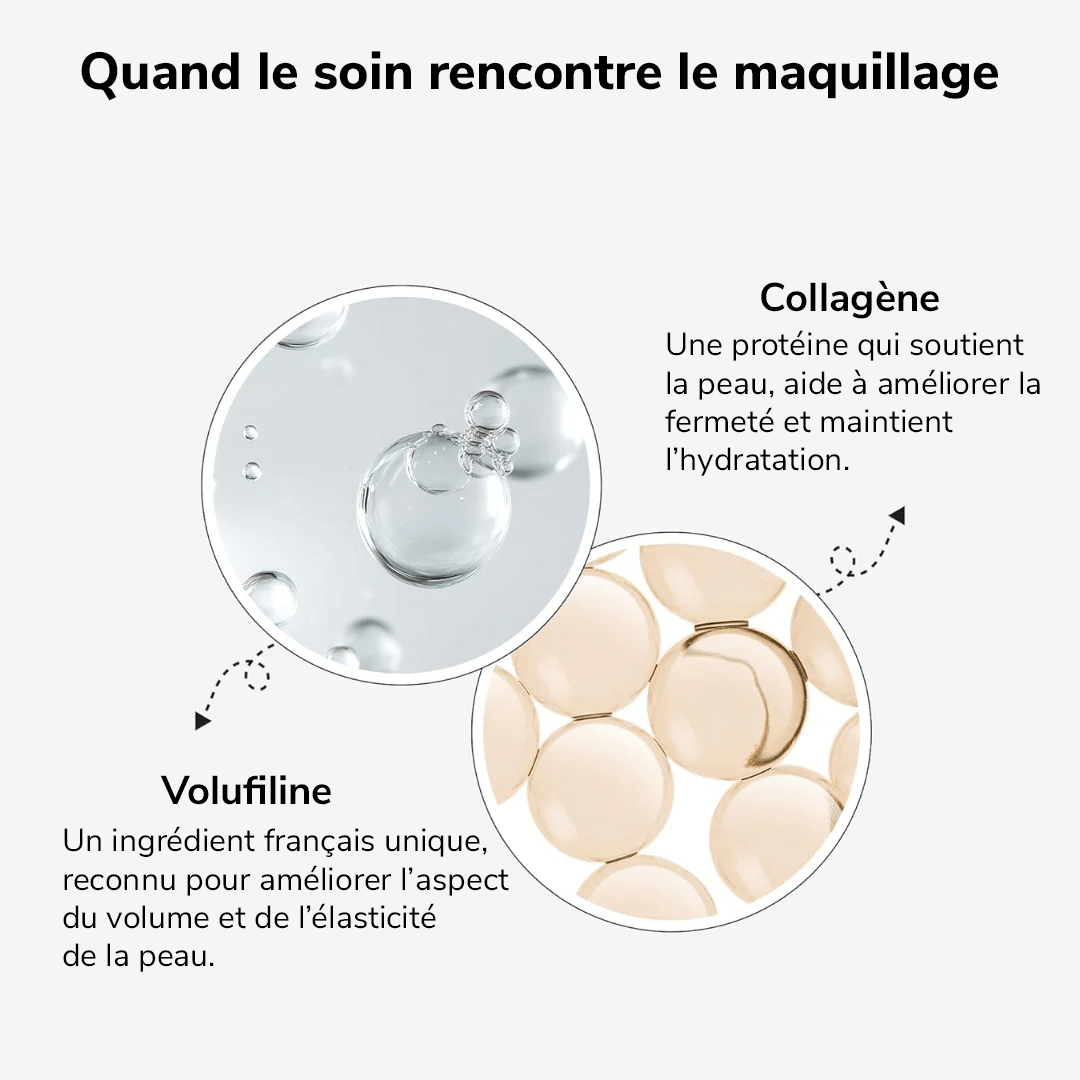 Quand le soin rencontre le maquillage

Collagène

Une protéine qui soutient la peau, aide à améliorer la fermeté et maintient l'hydratation.

Volufiline

Un ingrédient français unique, reconnu pour améliorer l'aspect du volume et de l'élasticité de la peau.