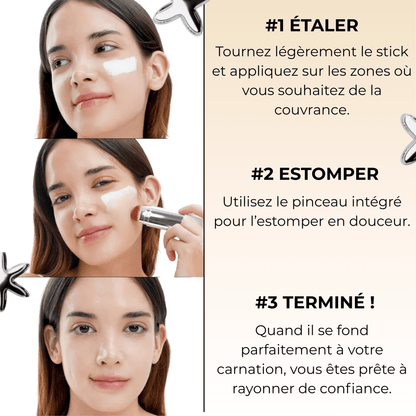 #1 ÉTALER

Tournez légèrement le stick et appliquez sur les zones où vous souhaitez de la couvrance.

#2 ESTOMPER

Utilisez le pinceau intégré pour l'estomper en douceur.

#3 TERMINÉ !

Quand il se fond parfaitement à votre carnation, vous êtes prête à rayonner de confiance.