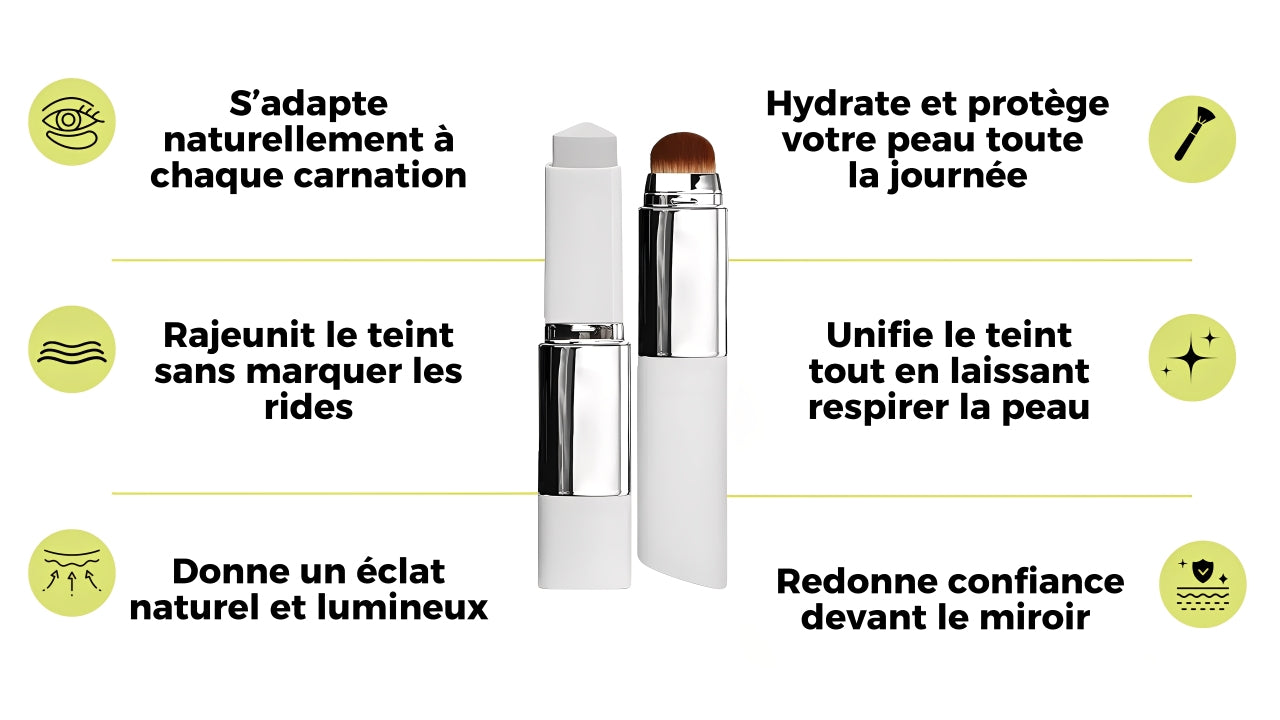 S’adapte naturellement à chaque carnation

Rajeunit le teint sans marquer les rides

Donne un éclat naturel et lumineux

Hydrate et protège votre peau toute la journée

Unifie le teint tout en laissant respirer la peau

Redonne confiance devant le miroir